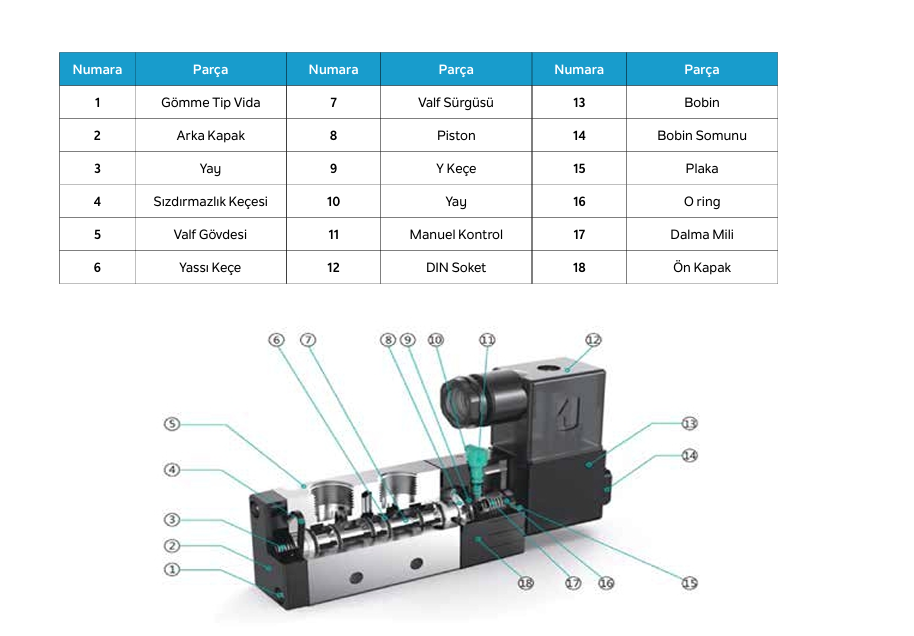 | Numara | Parça | Numara | Parça | Numara | Parça |
|---|---|---|---|---|---|
| 1 | Gömme Tip Vida | 7 | Valf Sürgüsü | 13 | Bobin |
| 2 | Arka Kapak | 8 | Piston | 14 | Bobin Somunu |
| 3 | Yay | 9 | Y Keçe | 15 | Plaka |
| 4 | Sızdırmazlık Keçesi | 10 | Yay | 16 | O ring |
| 5 | Valf Gövdesi | 11 | Manuel Kontrol | 17 | Dalma Mili |
| 6 | Yassı Keçe | 12 | DIN Soket | 18 | Ön Kapak |

6 7 8 9 10 11 12
5
4
3
2
1
13
14
18 17 16 15