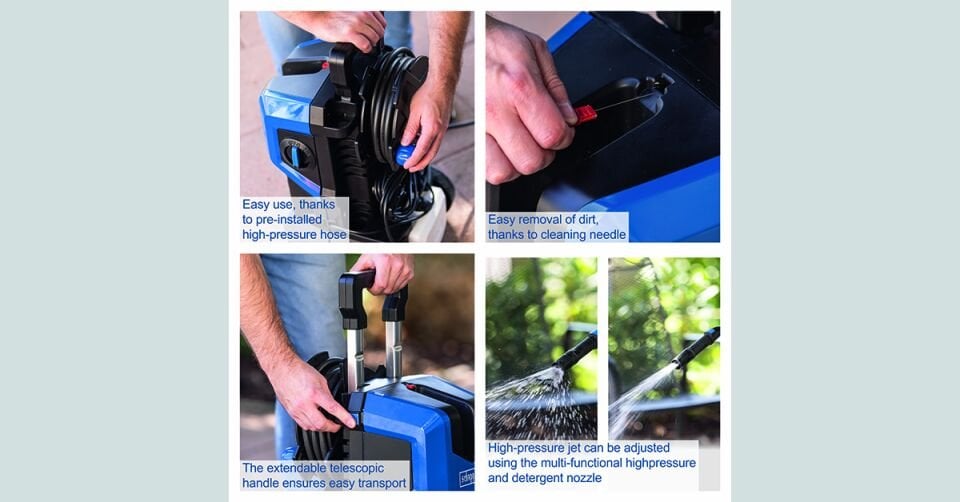 Easy use, thanks to pre-installed high-pressure hose

Easy removal of dirt, thanks to cleaning needle

The extendable telescopic handle ensures easy transport

High-pressure jet can be adjusted using the multi-functional highpressure and detergent nozzle