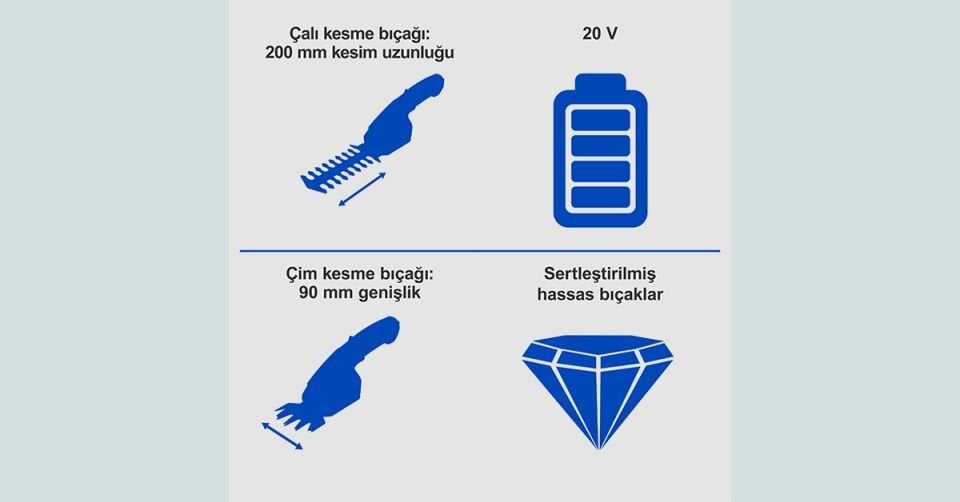 Çalı kesme bıçağı:
200 mm kesim uzunluğu

20 V

Çim kesme bıçağı:
90 mm genişlik

Sertleştirilmiş
hassas bıçaklar